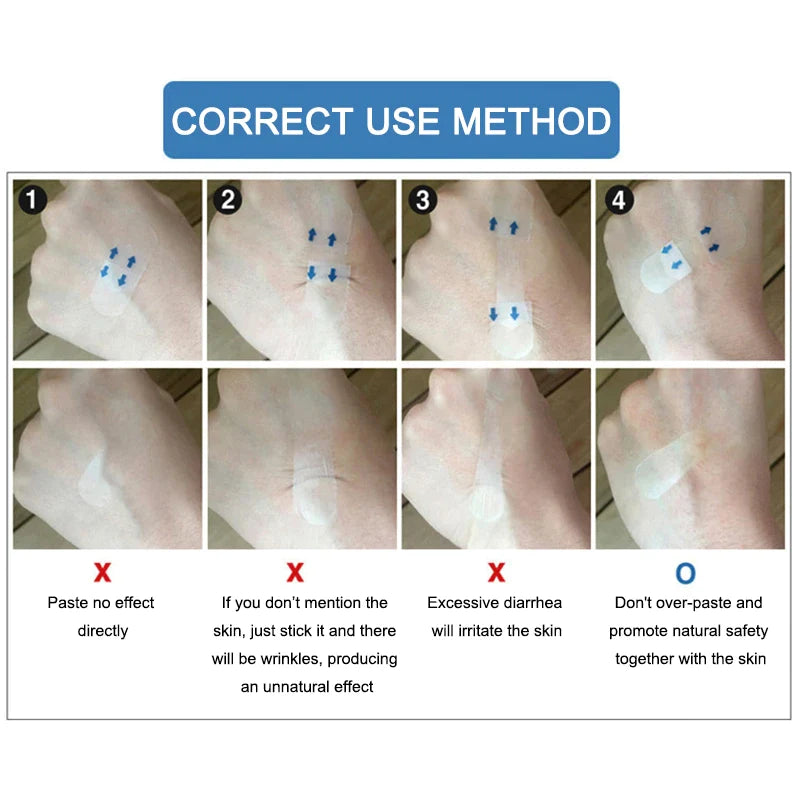 CORRECT USE METHOD

1

2

3

4

X
Paste no effect directly

X
If you don't mention the skin, just stick it and there will be wrinkles, producing an unnatural effect

X
Excessive diarrhea will irritate the skin

O
Don't over-paste and promote natural safety together with the skin